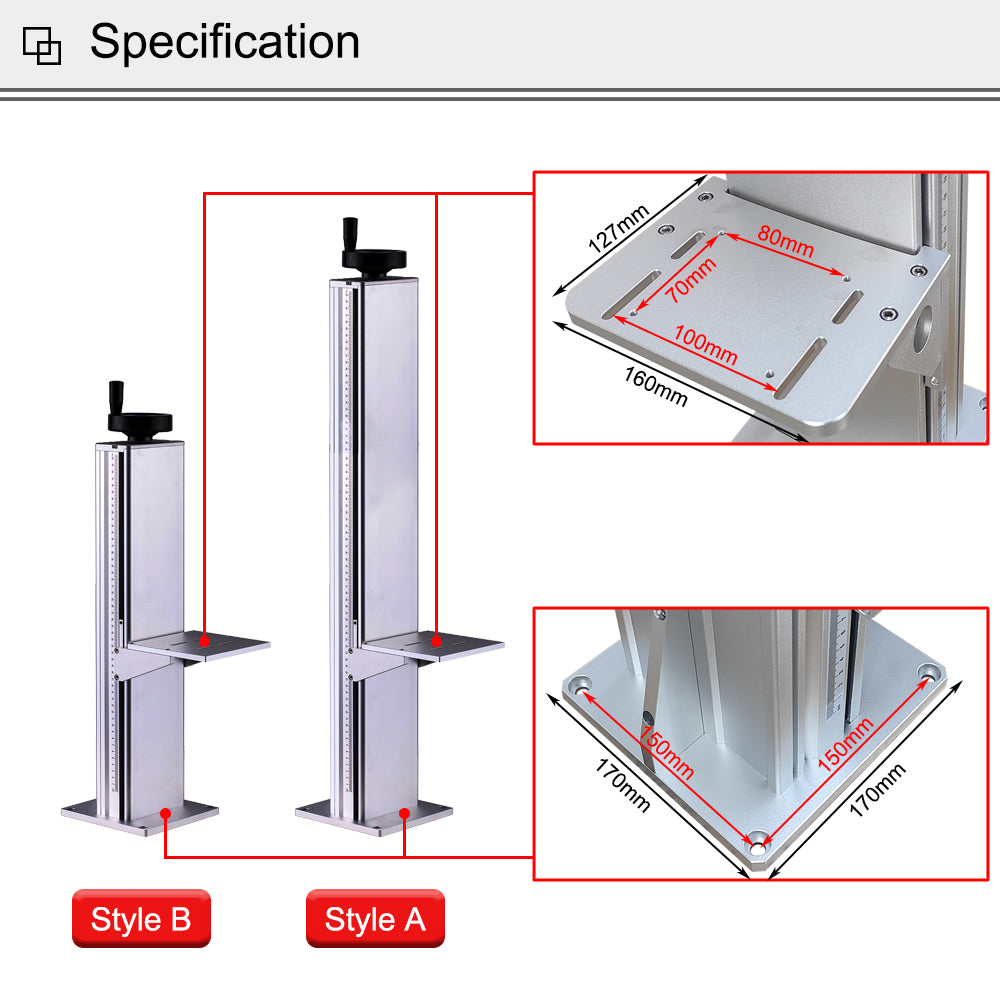 Specification

127mm
80mm
70mm
100mm
160mm

150mm
150mm
170mm
170mm

Style B
Style A